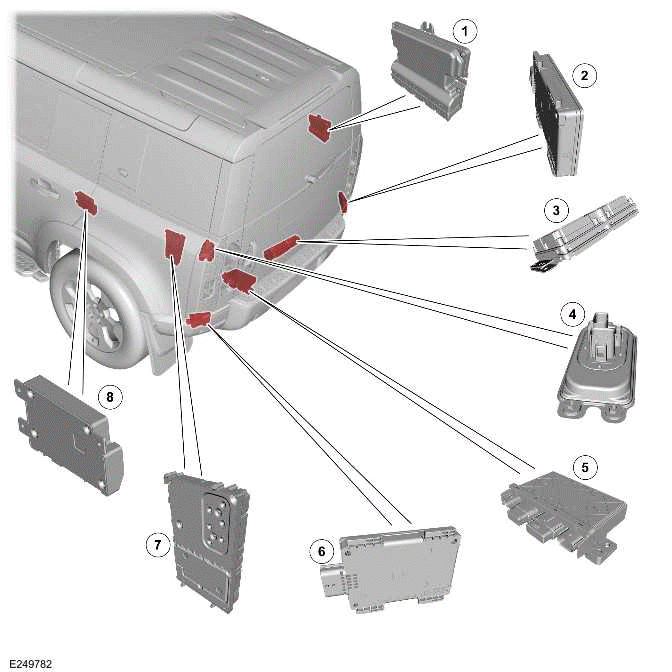 1
2
3
4
5
6
7
8
E249782